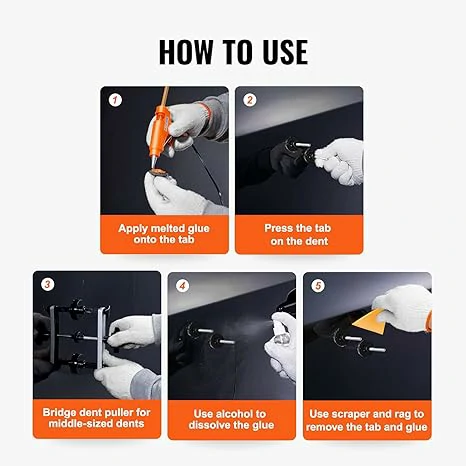 HOW TO USE

1
Apply melted glue onto the tab

2
Press the tab on the dent

3
Bridge dent puller for middle-sized dents

4
Use alcohol to dissolve the glue

5
Use scraper and rag to remove the tab and glue